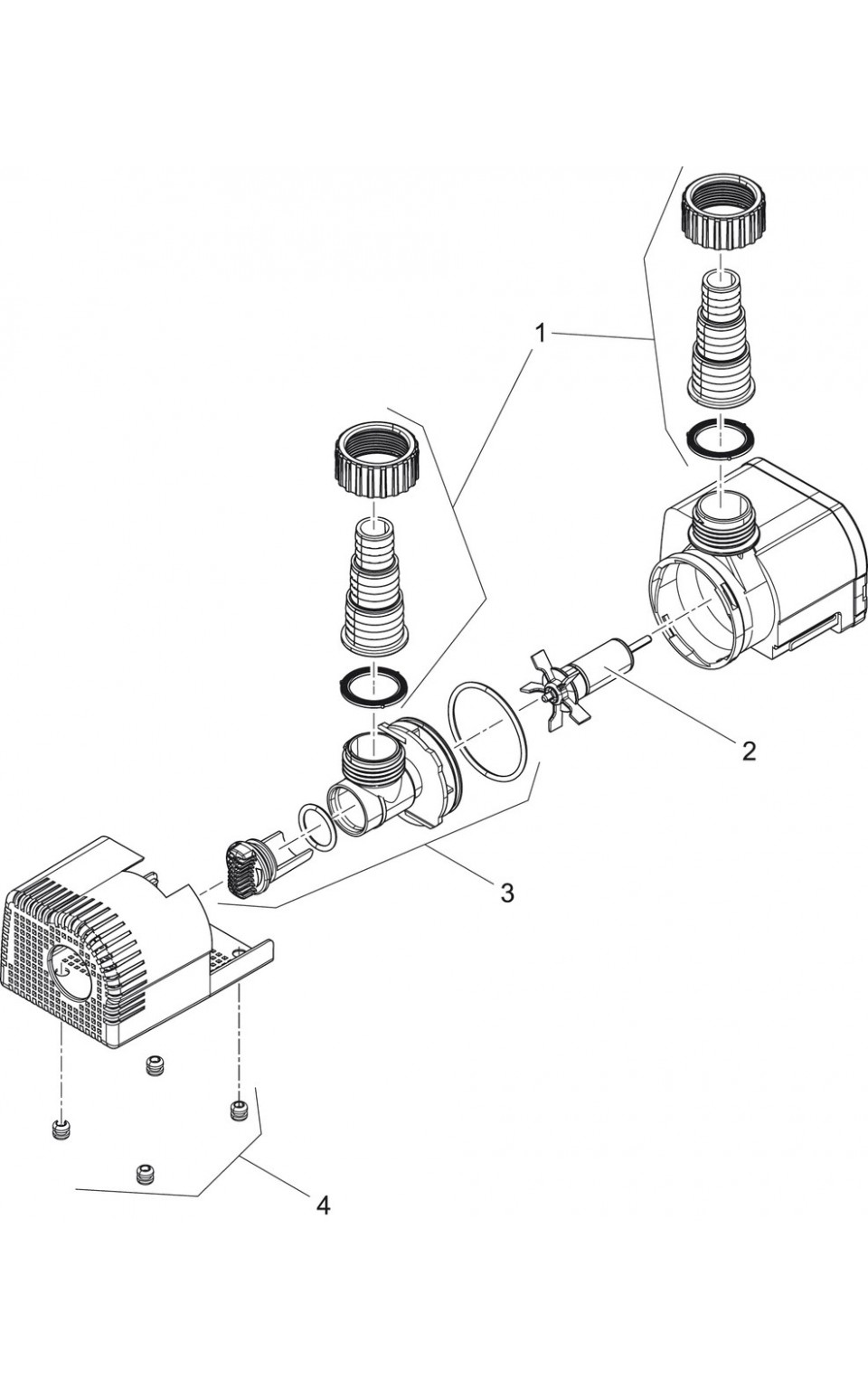 1
2
3
4