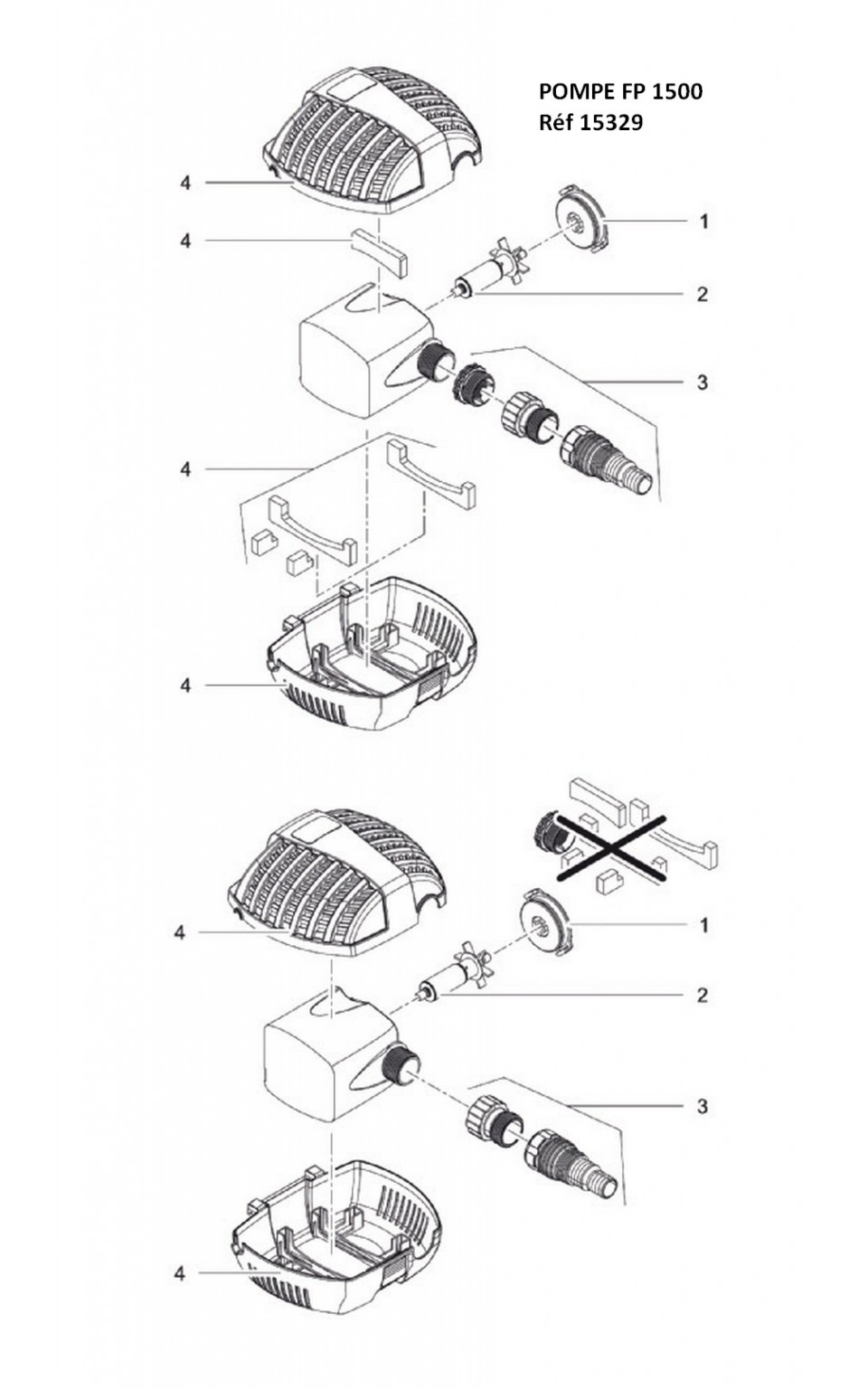 POMPE FP 1500
Réf 15329

4

4

1

2

3

4

4

4

1

2

3

4